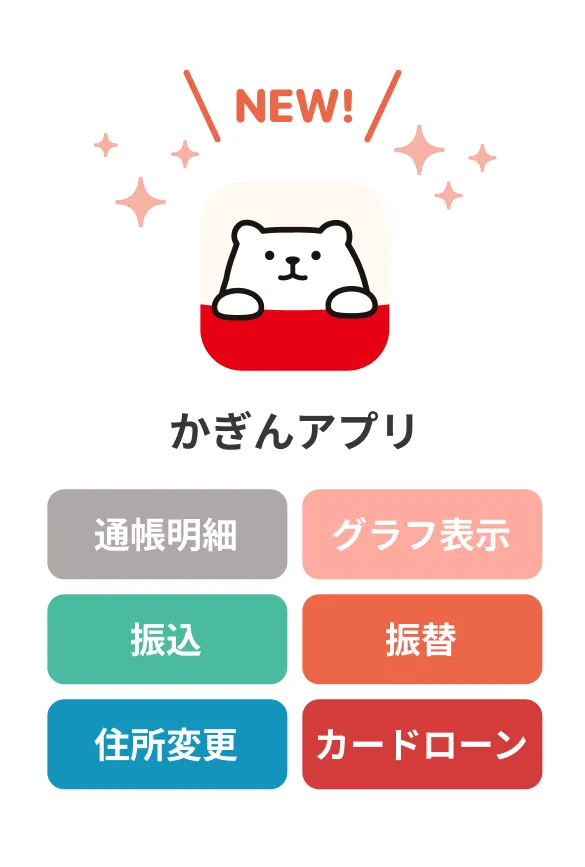 NEW!

かぎんアプリ

通帳明細 グラフ表示

振込 振替

住所変更 カードローン